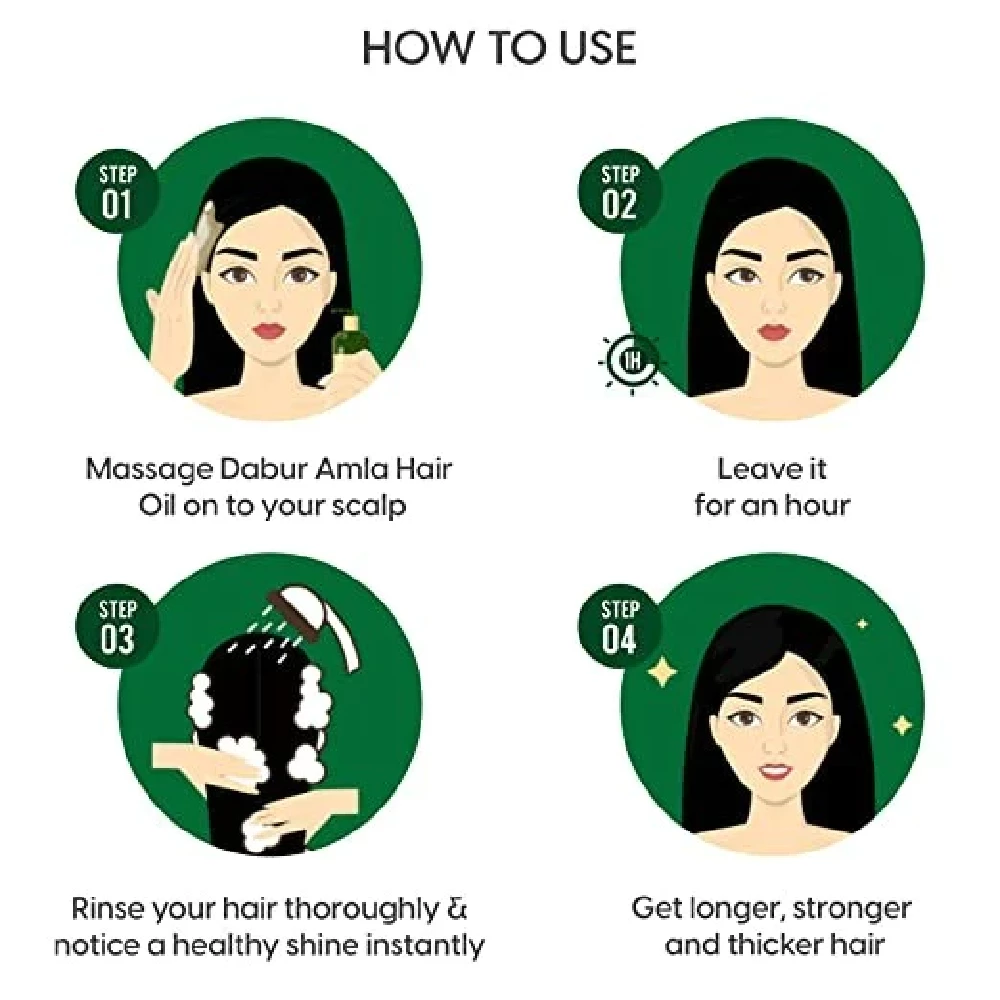 HOW TO USE

STEP 01

Massage Dabur Amla Hair Oil on to your scalp

STEP 02

1H

Leave it for an hour

STEP 03

Rinse your hair thoroughly & notice a healthy shine instantly

STEP 04

Get longer, stronger and thicker hair